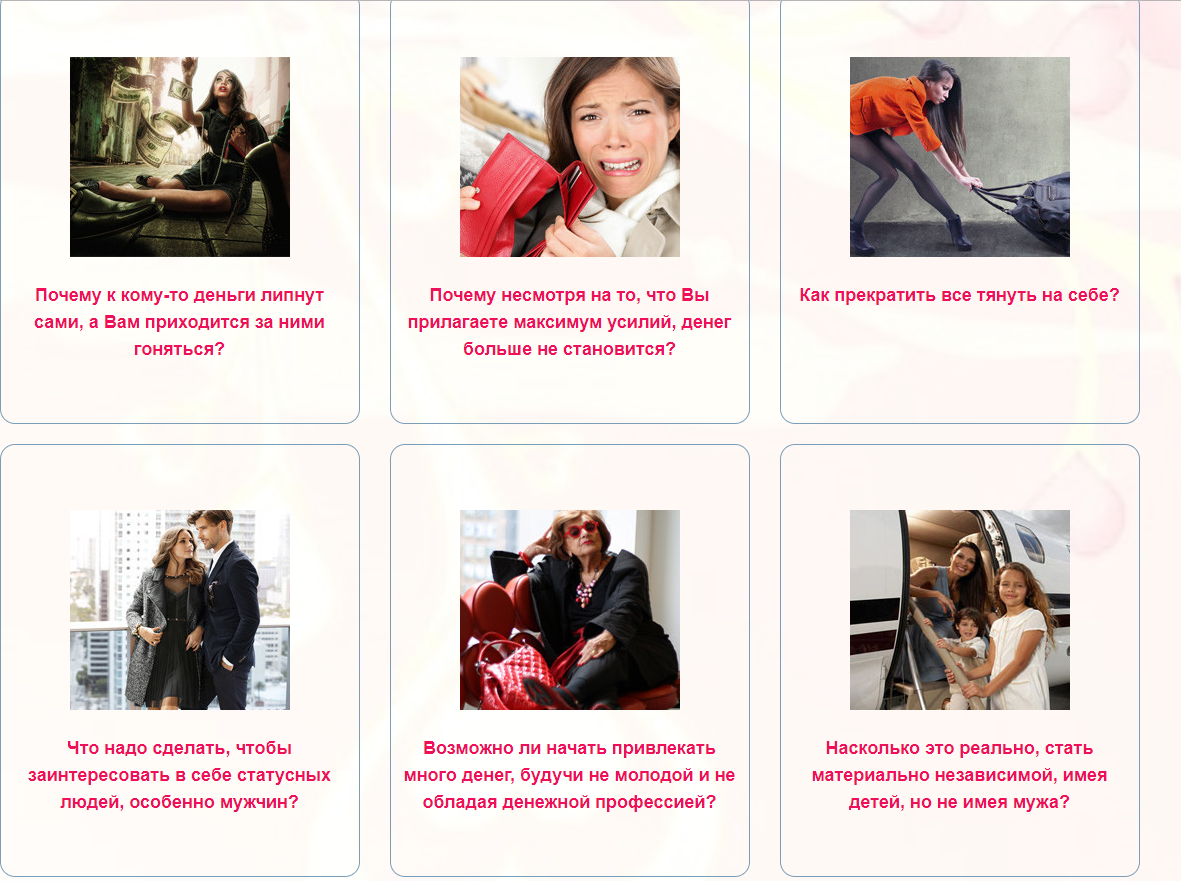 Почему к кому-то деньги липнут сами, а Вам приходится за ними гоняться?

Почему несмотря на то, что Вы прилагаете максимум усилий, денег больше не становится?

Как прекратить все тянуть на себе?

Что надо сделать, чтобы заинтересовать в себе статусных людей, особенно мужчин?

Возможно ли начать привлекать много денег, будучи не молодой и не обладая денежной профессией?

Насколько это реально, стать материально независимой, имея детей, но не имея мужа?